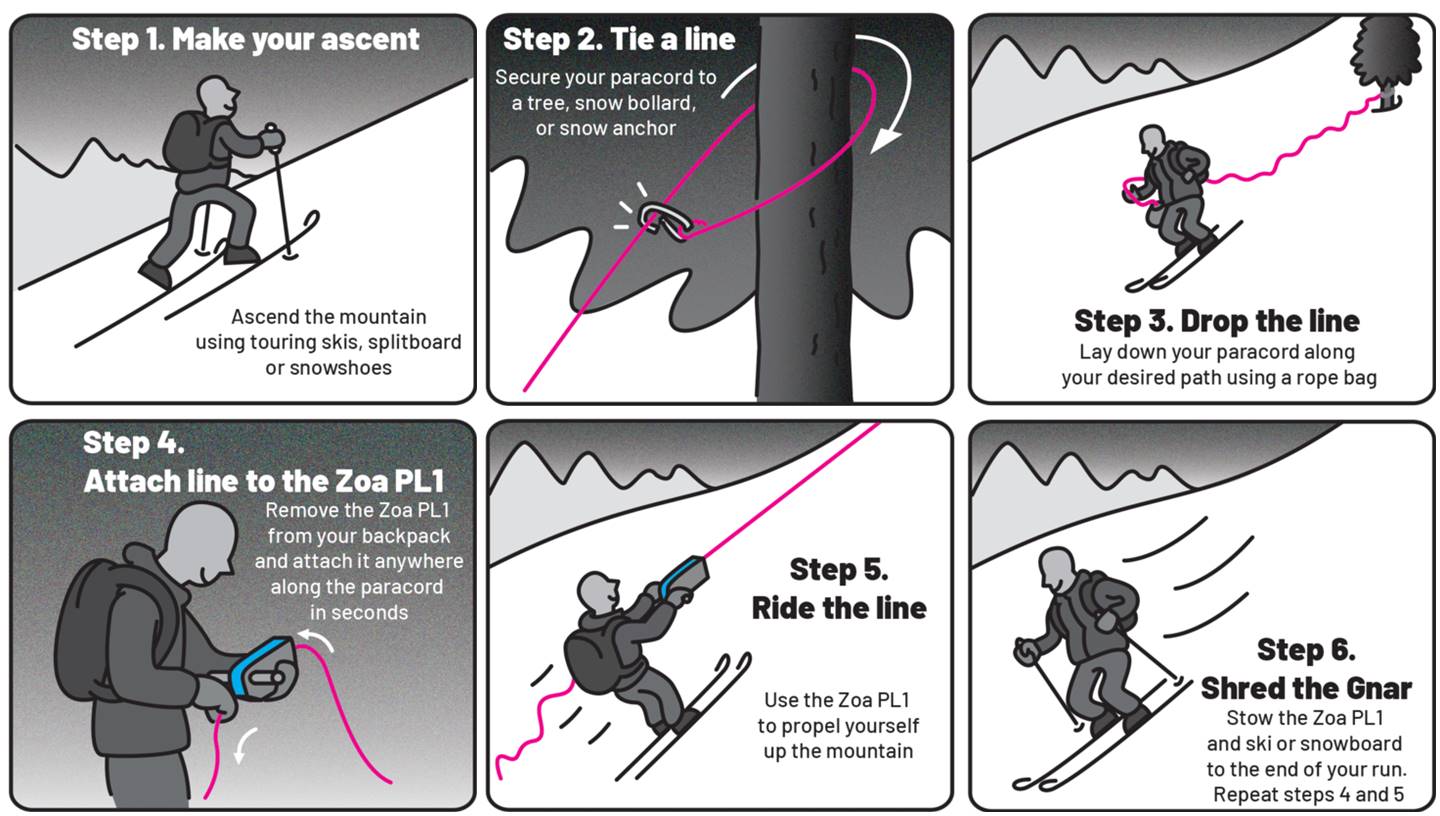 Step 1. Make your ascent

Ascend the mountain using touring skis, splitboard or snowshoes

Step 2. Tie a line

Secure your paracord to a tree, snow bollard, or snow anchor

Step 3. Drop the line

Lay down your paracord along your desired path using a rope bag

Step 4.
Attach line to the Zoa PL1

Remove the Zoa PL1 from your backpack and attach it anywhere along the paracord in seconds

Step 5.
Ride the line

Use the Zoa PL1 to propel yourself up the mountain

Step 6.
Shred the Gnar

Stow the Zoa PL1 and ski or snowboard to the end of your run. Repeat steps 4 and 5